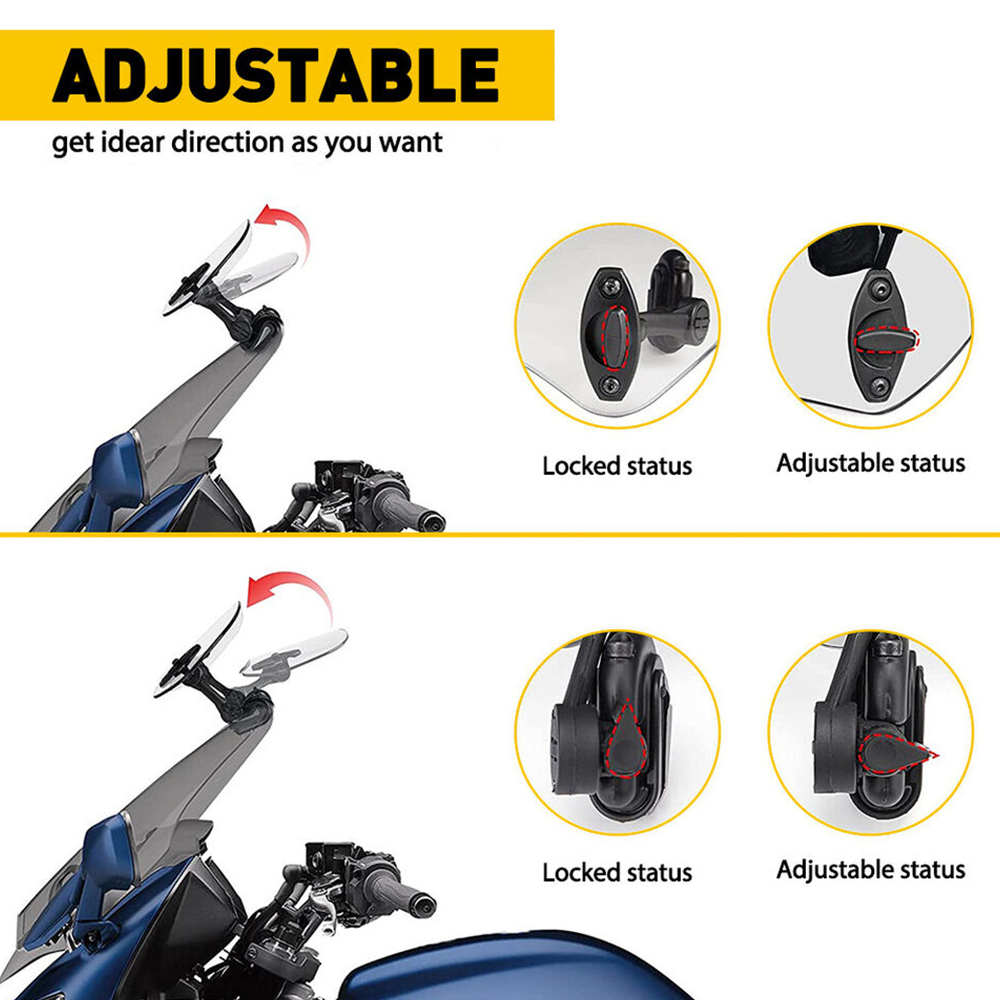 ADJUSTABLE

get idear direction as you want

Locked status

Adjustable status

Locked status

Adjustable status