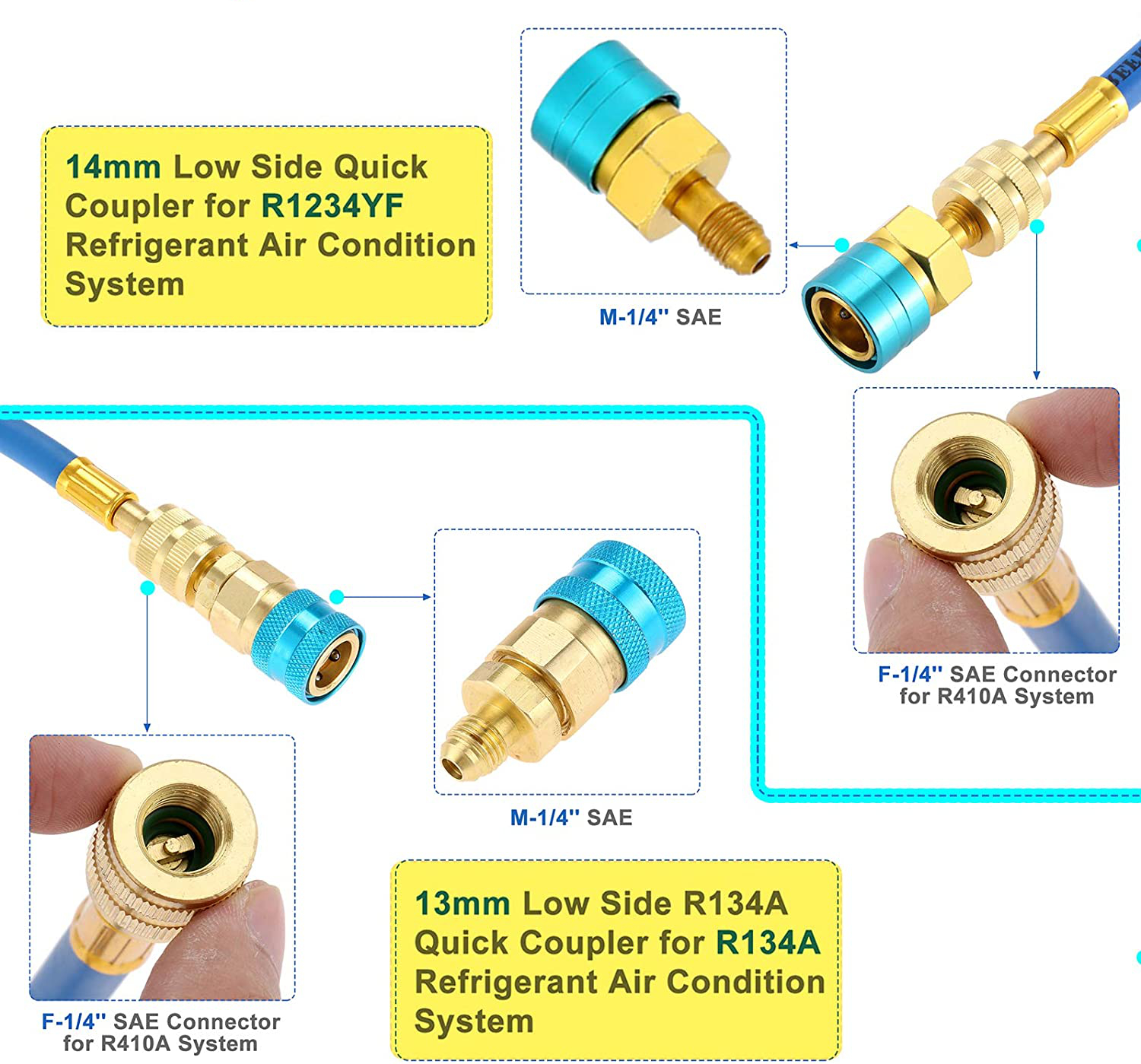 14mm Low Side Quick Coupler for R1234YF Refrigerant Air Condition System

M-1/4'' SAE

F-1/4'' SAE Connector for R410A System

M-1/4'' SAE

F-1/4'' SAE Connector for R410A System

13mm Low Side R134A Quick Coupler for R134A Refrigerant Air Condition System